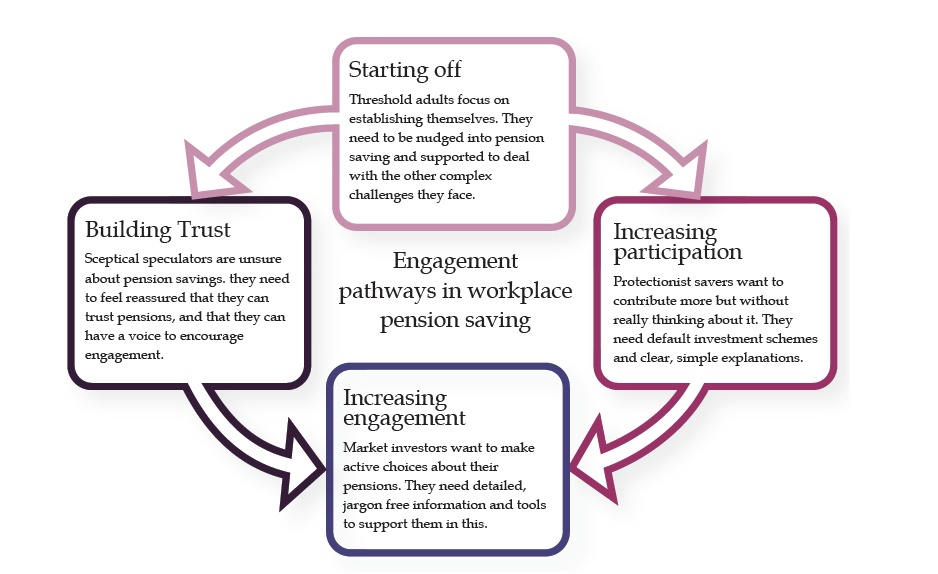 Starting off

Threshold adults focus on establishing themselves. They need to be nudged into pension saving and supported to deal with the other complex challenges they face.

Building Trust

Sceptical speculators are unsure about pension savings. they need to feel reassured that they can trust pensions, and that they can have a voice to encourage engagement.

Engagement pathways in workplace pension saving

Increasing participation

Protectionist savers want to contribute more but without really thinking about it. They need default investment schemes and clear, simple explanations.

Increasing engagement

Market investors want to make active choices about their pensions. They need detailed, jargon free information and tools to support them in this.